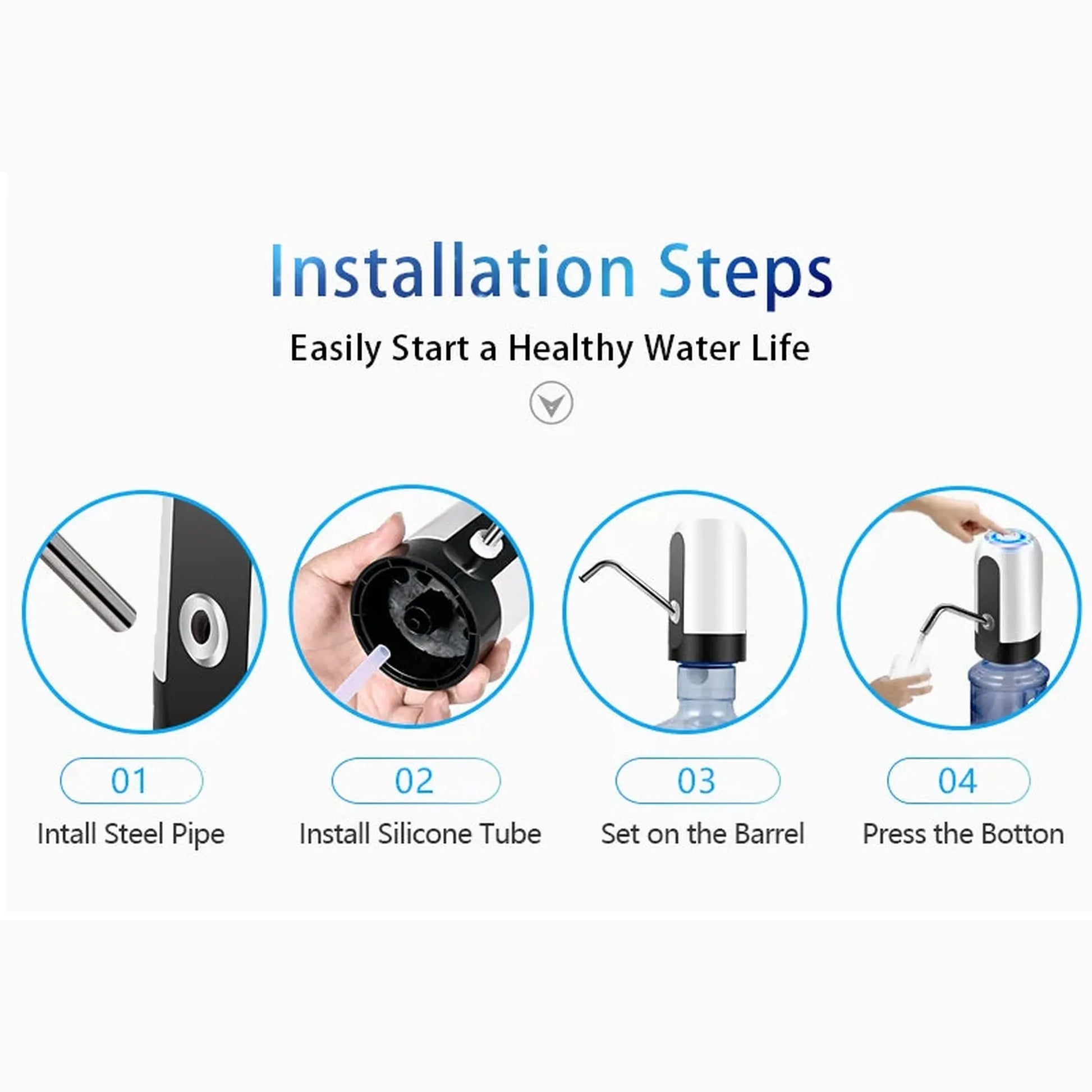 Installation Steps

Easily Start a Healthy Water Life

01
Intall Steel Pipe

02
Install Silicone Tube

03
Set on the Barrel

04
Press the Botton