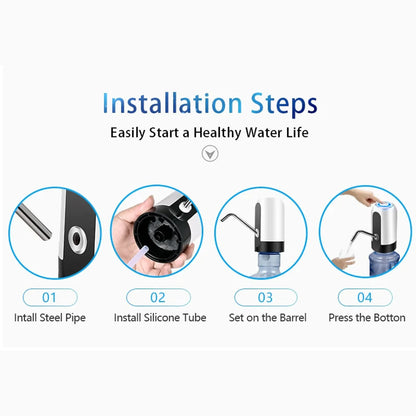 Installation Steps

Easily Start a Healthy Water Life

01
Intall Steel Pipe

02
Install Silicone Tube

03
Set on the Barrel

04
Press the Botton